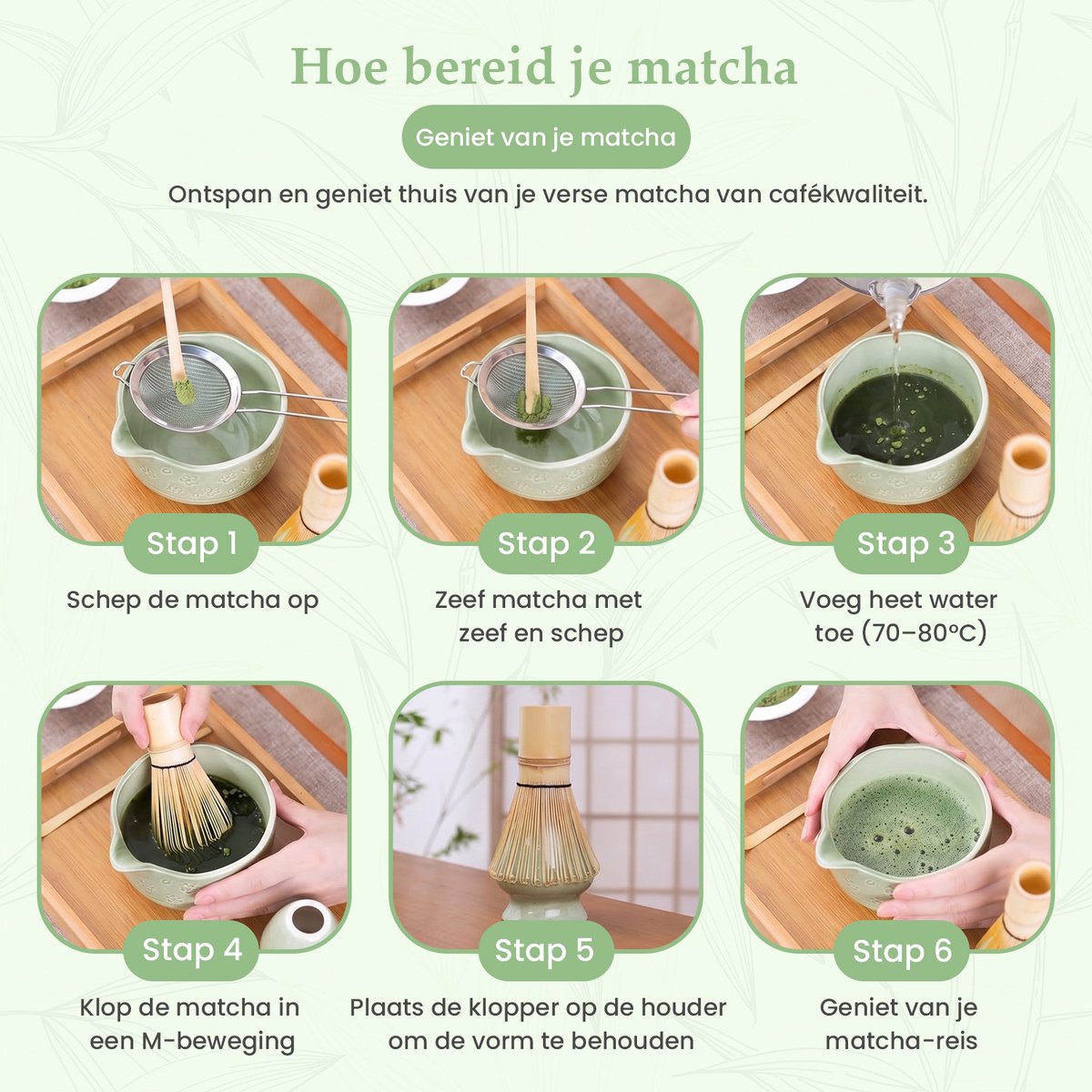 Hoe bereid je matcha

Geniet van je matcha

Ontspan en geniet thuis van je verse matcha van cafékwaliteit.

Stap 1
Schep de matcha op

Stap 2
Zeef matcha met zeef en schep

Stap 3
Voeg heet water toe (70–80°C)

Stap 4
Klop de matcha in een M-beweging

Stap 5
Plaats de klopper op de houder om de vorm te behouden

Stap 6
Geniet van je matcha-reis